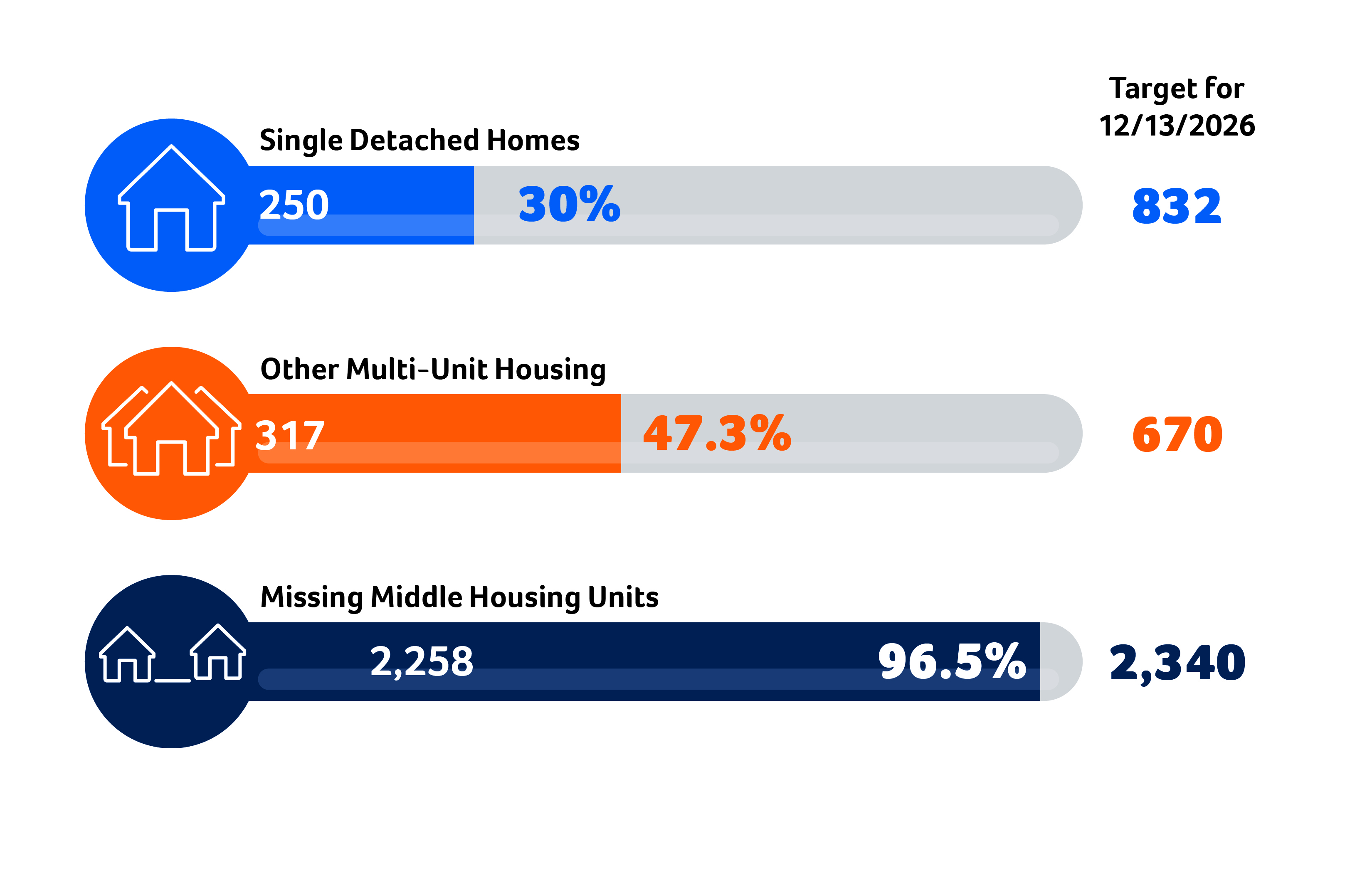 Target for 12/13/2026

Single Detached Homes

250 30%

832

Other Multi-Unit Housing

317 47.3%

670

Missing Middle Housing Units

2,258 96.5%

2,340